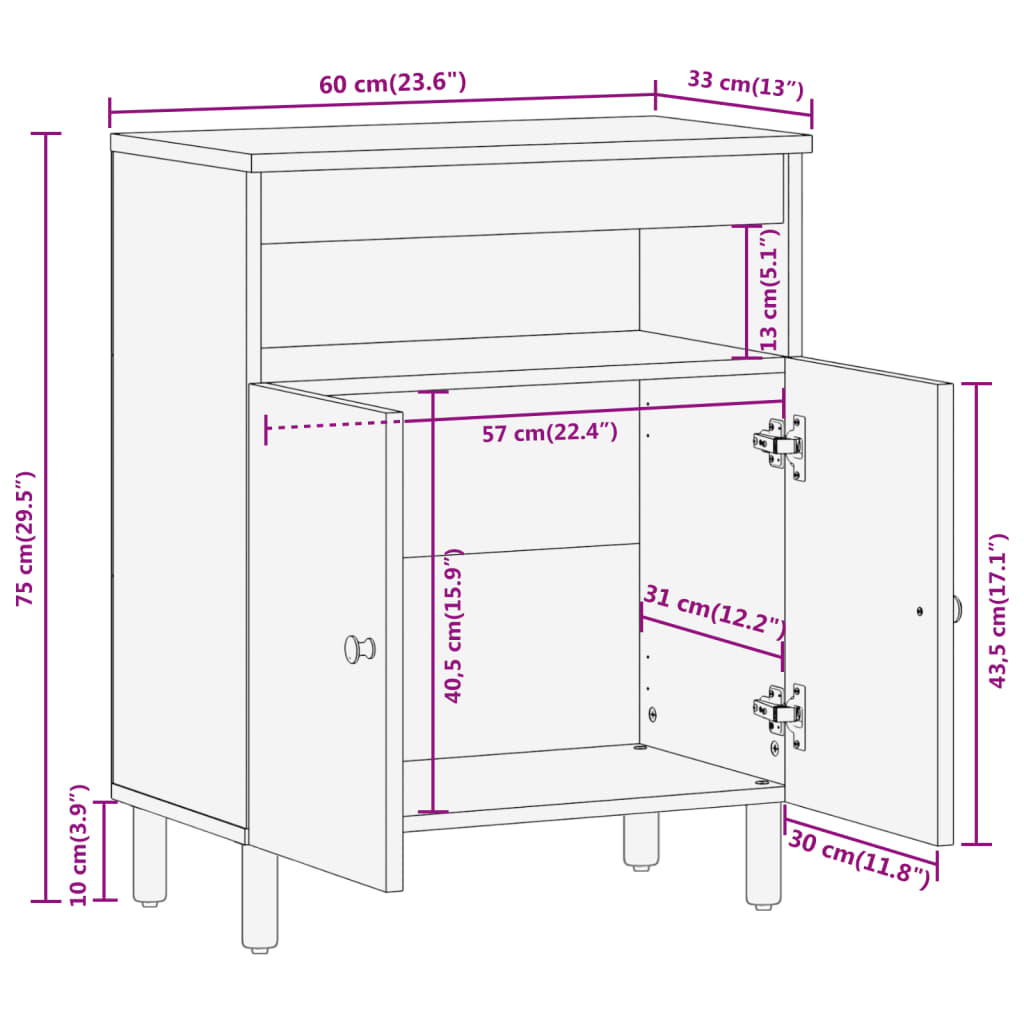 60 cm(23.6")
33 cm(13")
75 cm(29.5")
13 cm(5.1")
57 cm(22.4")
40,5 cm(15.9")
31 cm(12.2")
43,5 cm(17.1")
10 cm(3.9")
30 cm(11.8")